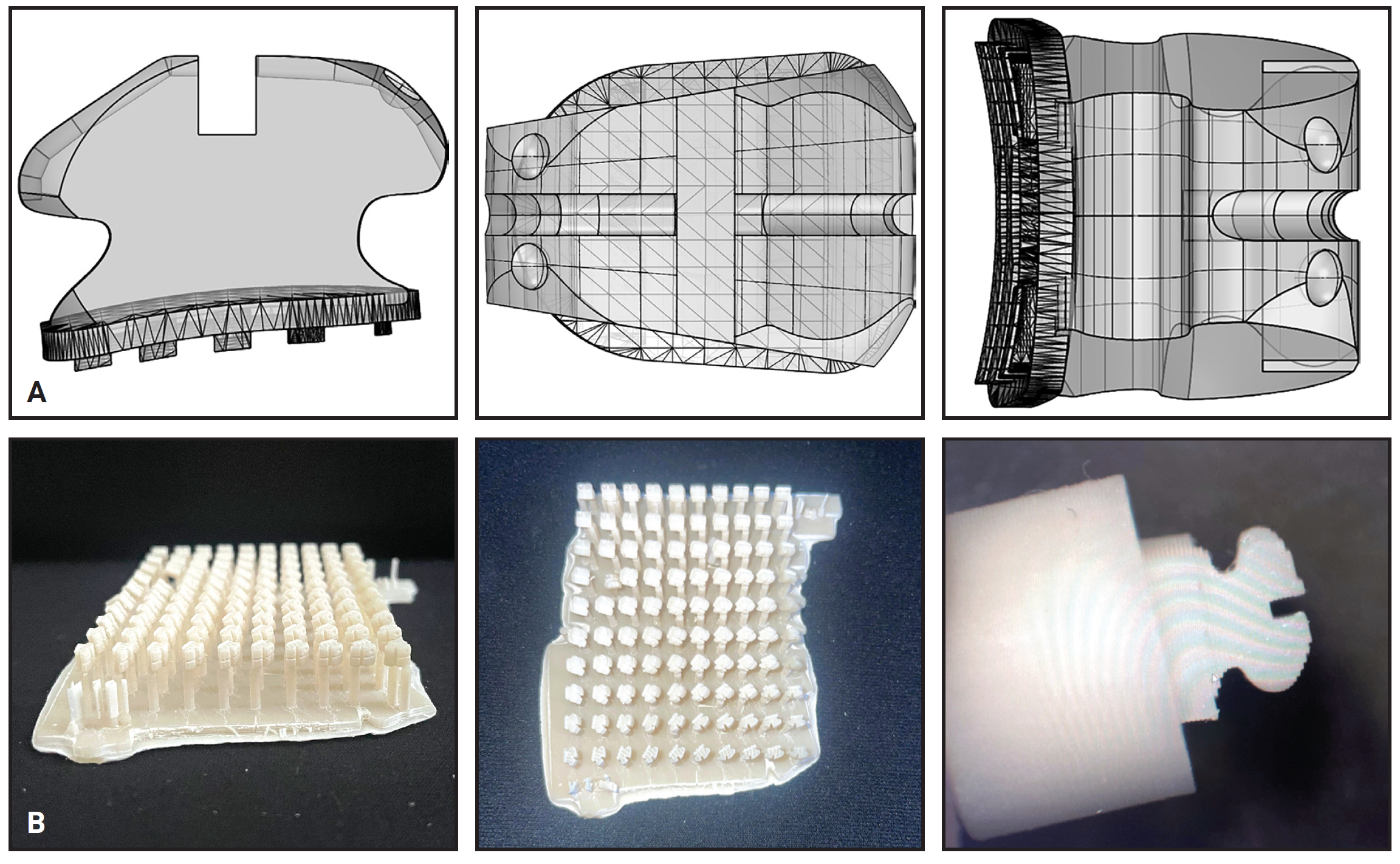 A

B