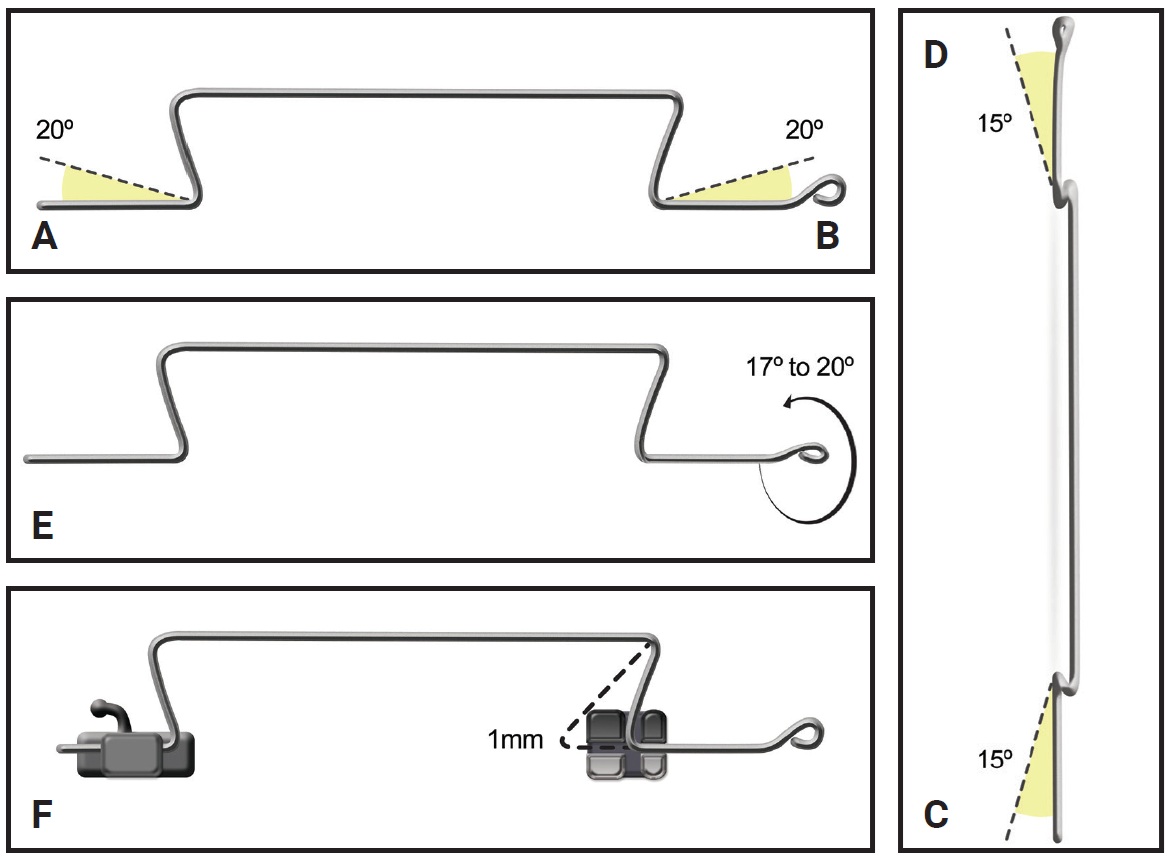 20º

20º

A

B

17º to 20º

E

1mm

F

D

15º

15º

C