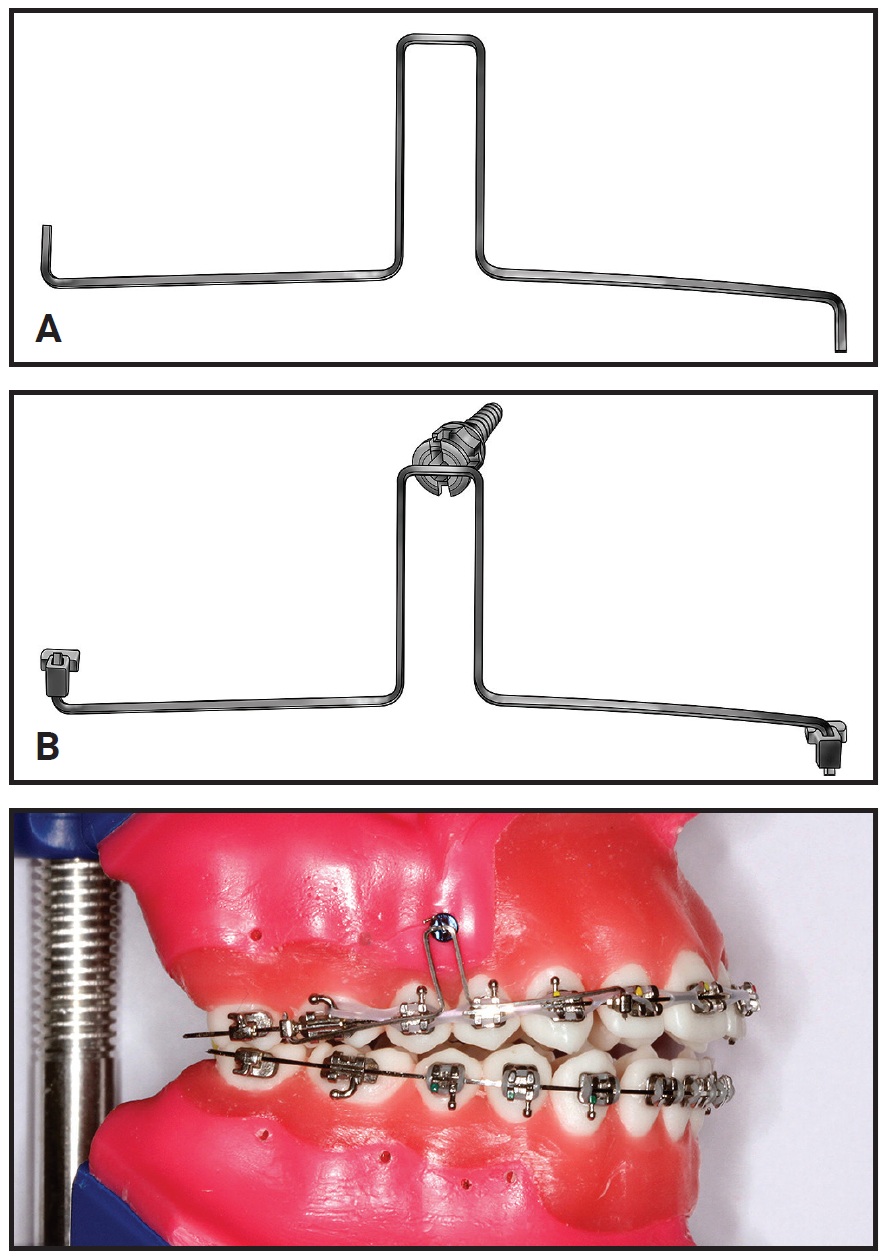 A

B