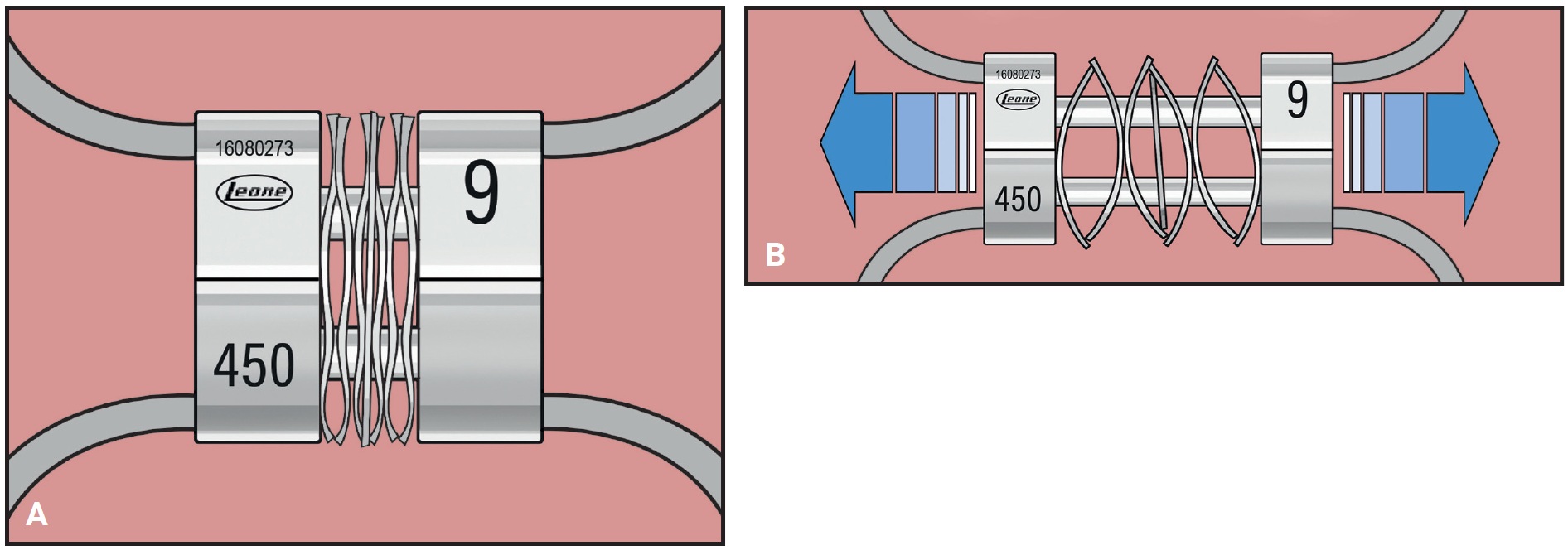 16080273
Leone
9
450
A

16080273
Leone
9
450
B