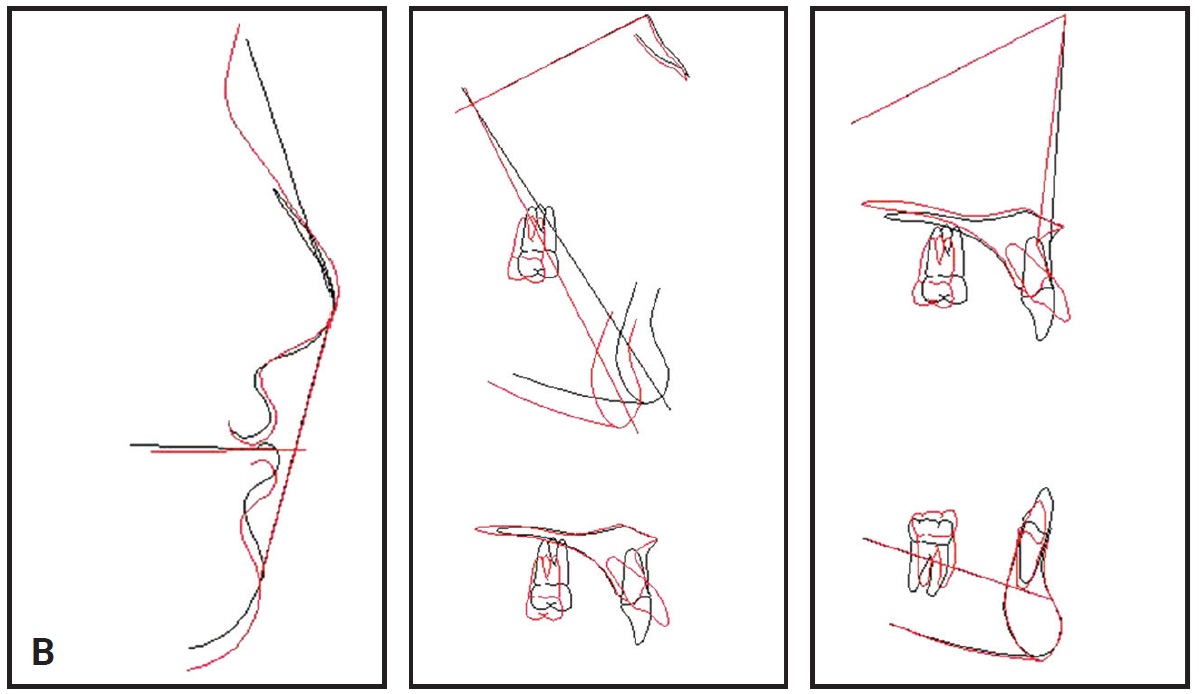 B