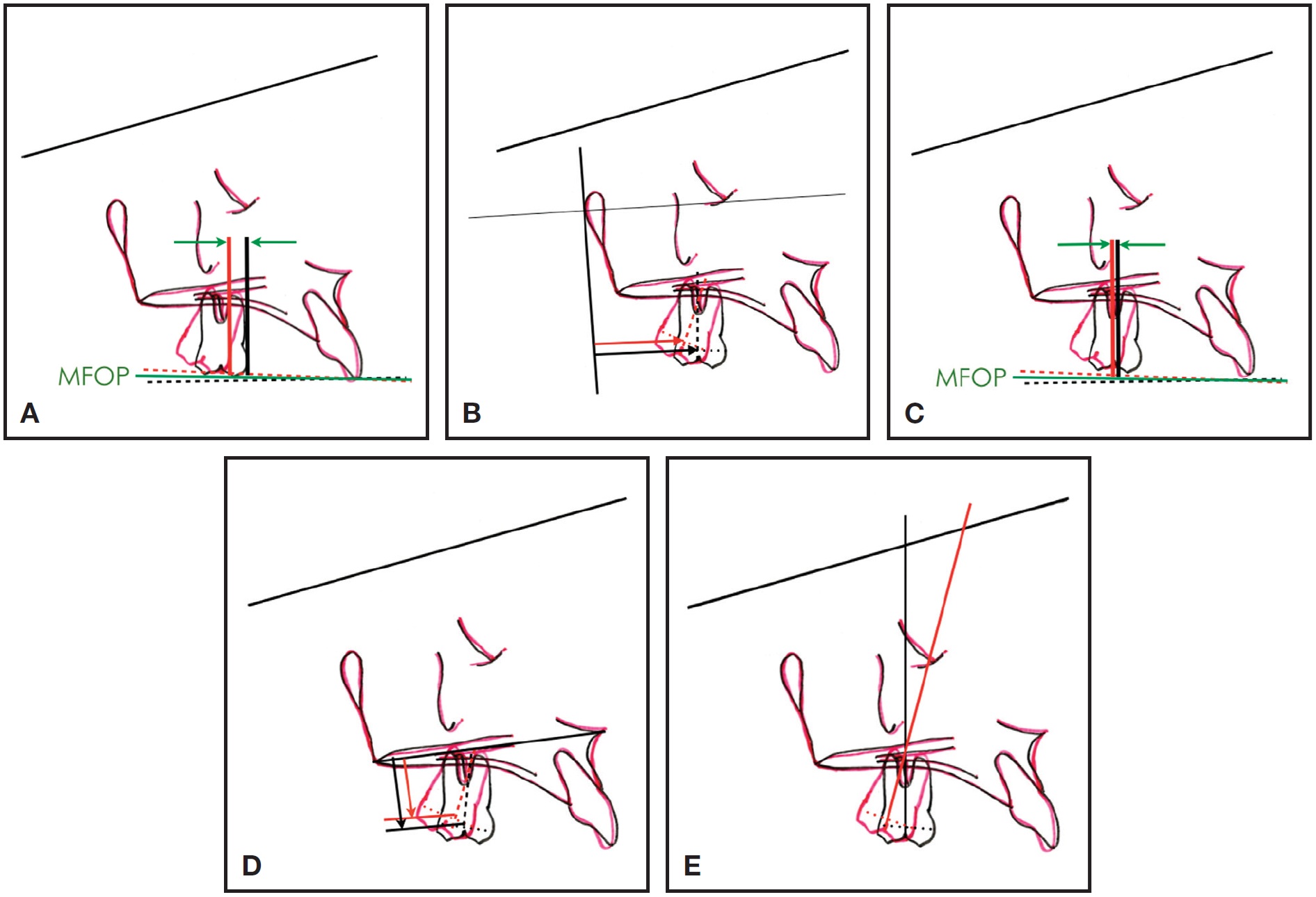 MFOP
A

B

MFOP
C

D

E