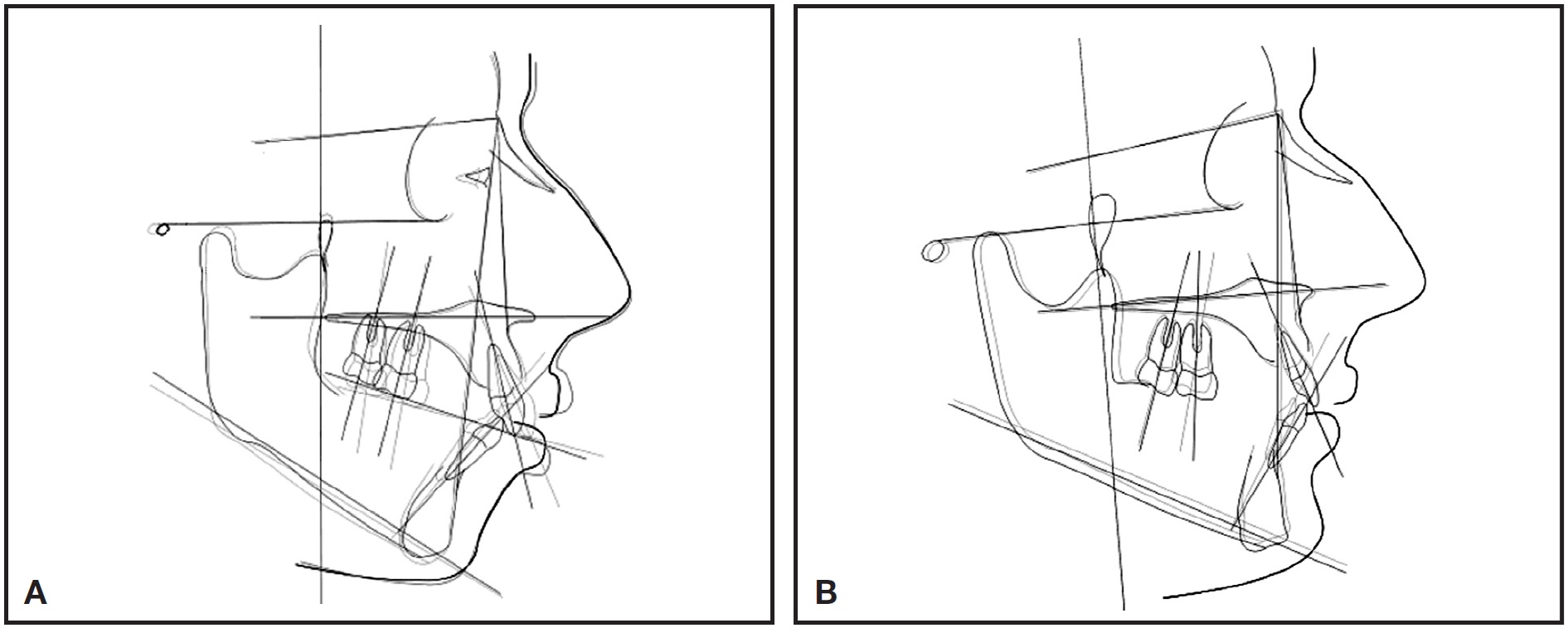 A

B