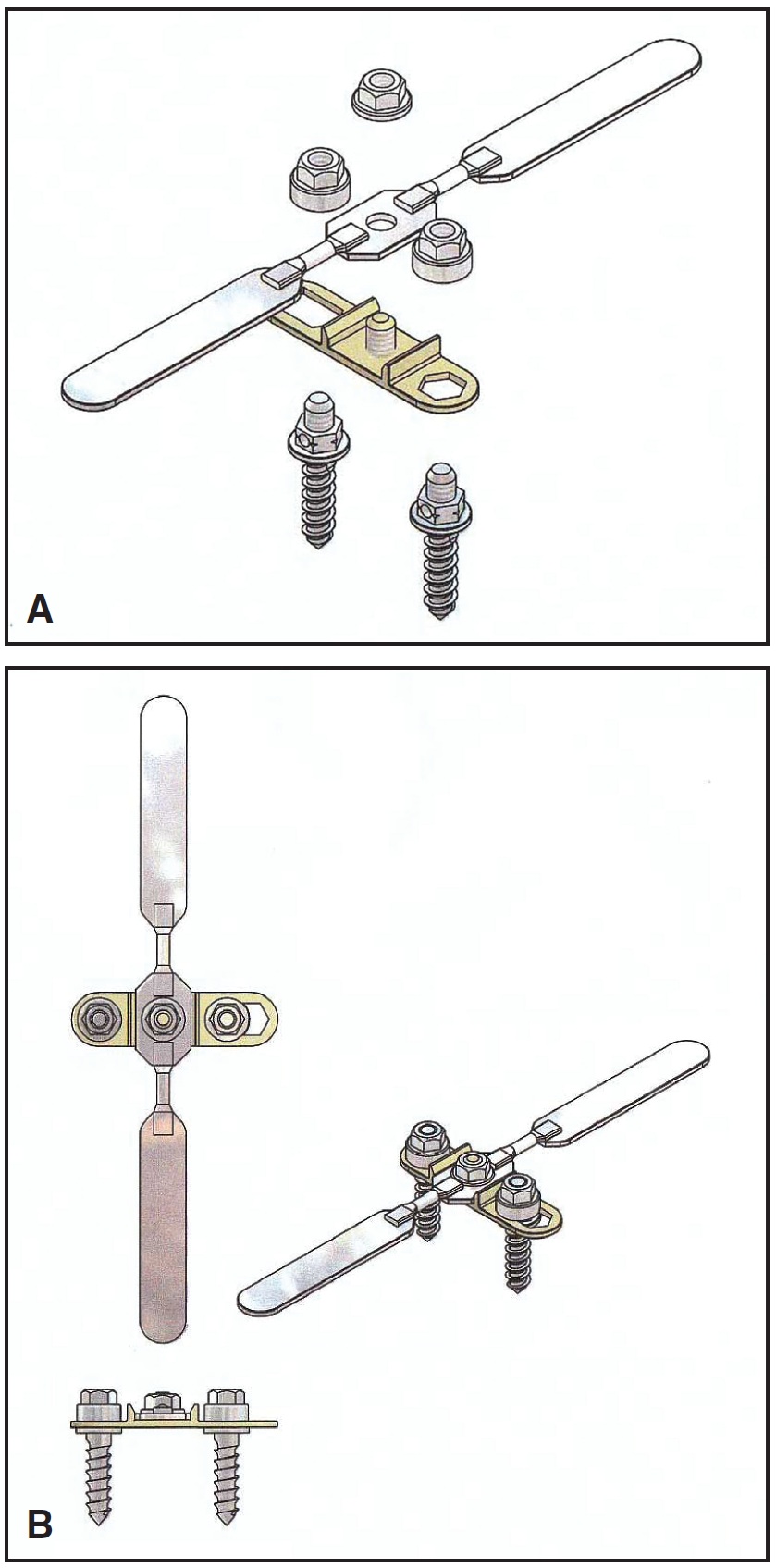 A

B