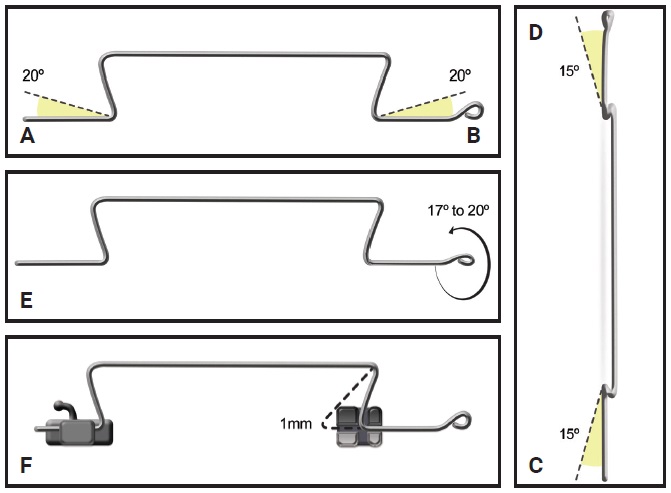 20º

20º

A

B

17º to 20º

E

1mm

F

D

15º

15º

C