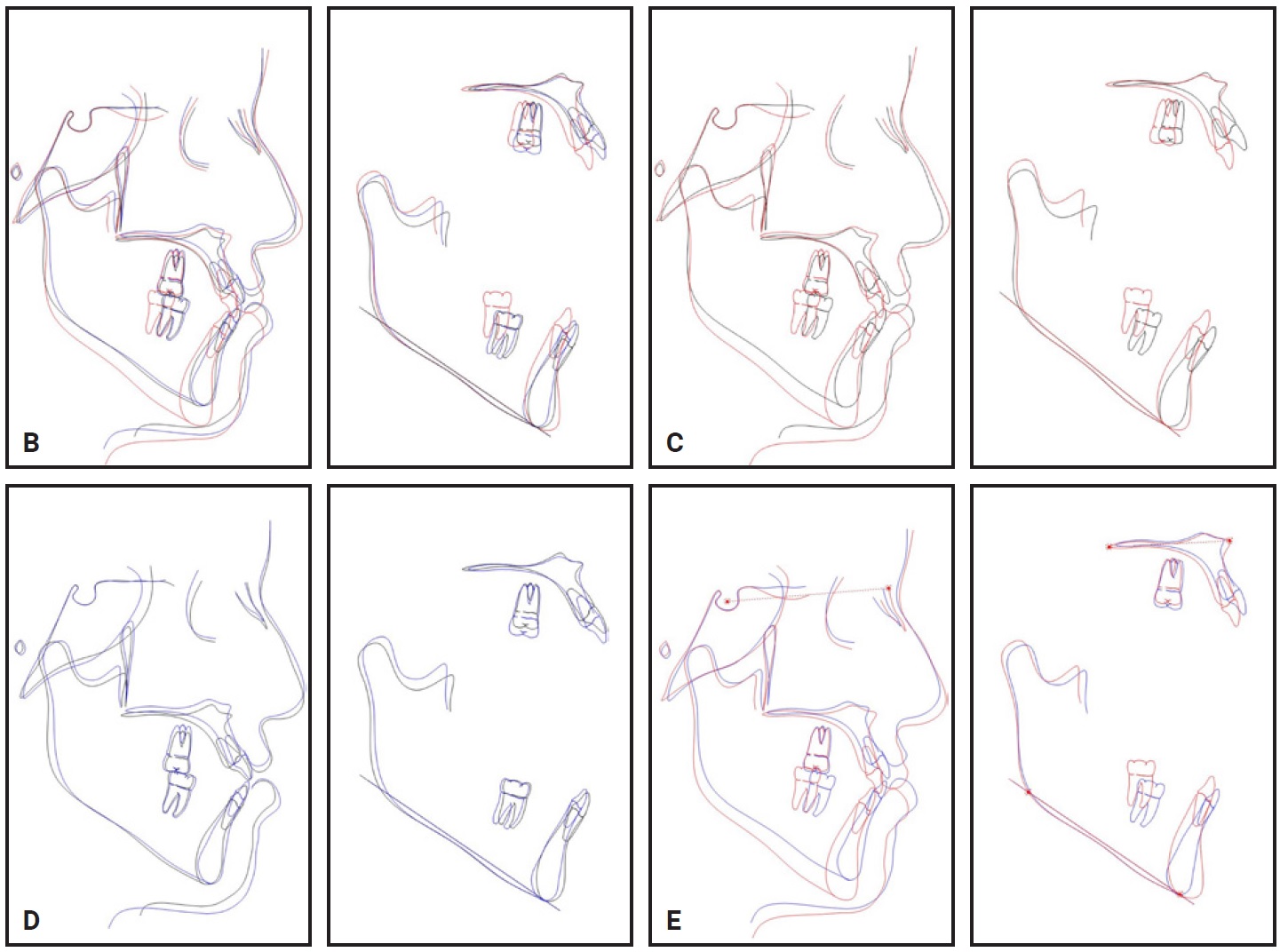 B

C

D

E