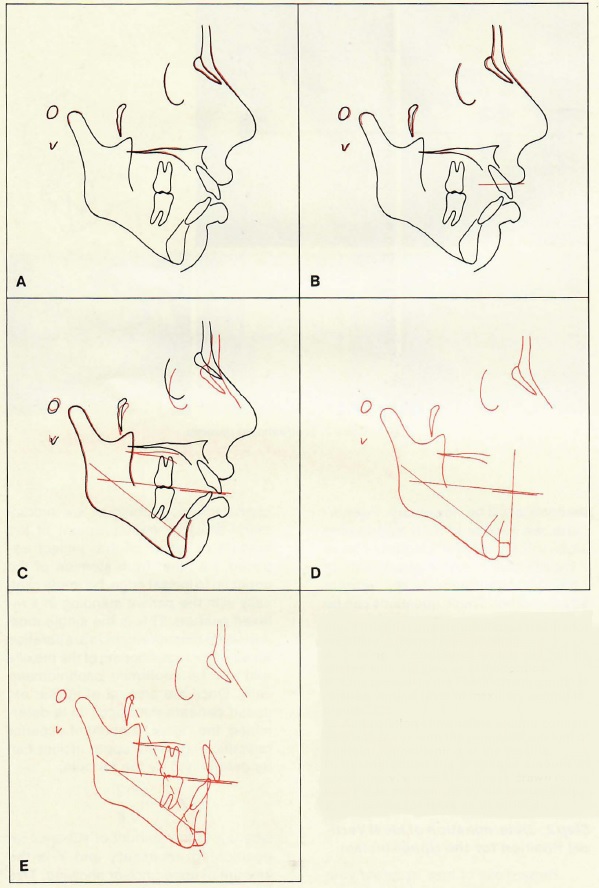 A

B

C

D

E