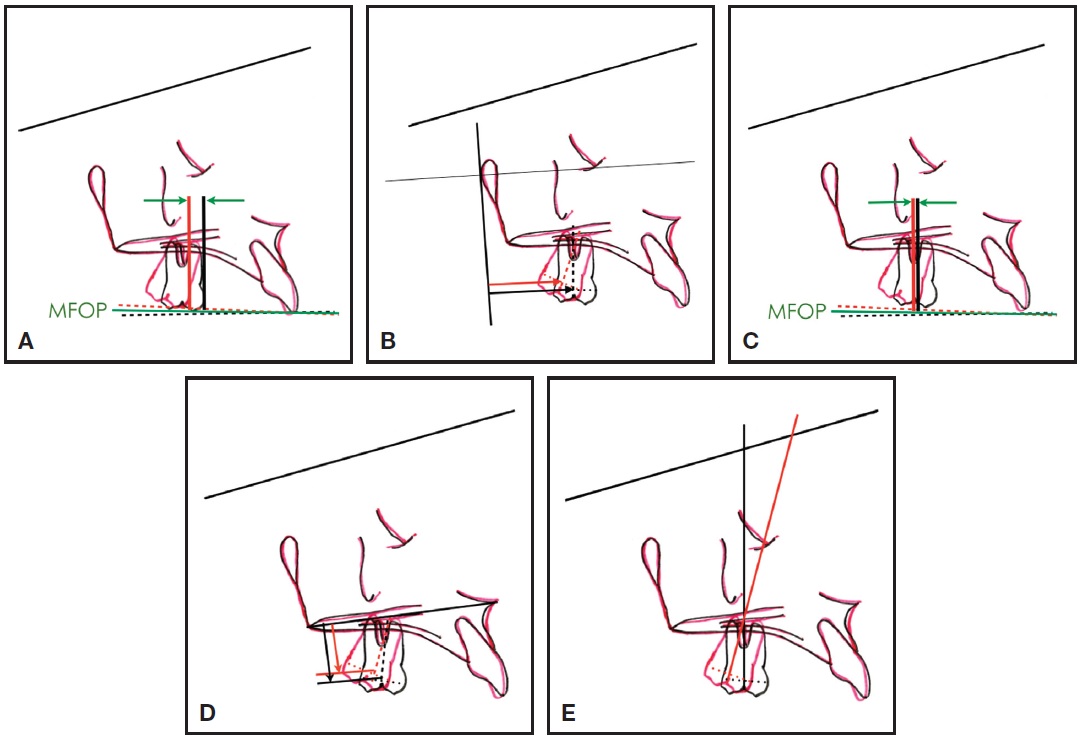 MFOP
A
B
MFOP
C
D
E